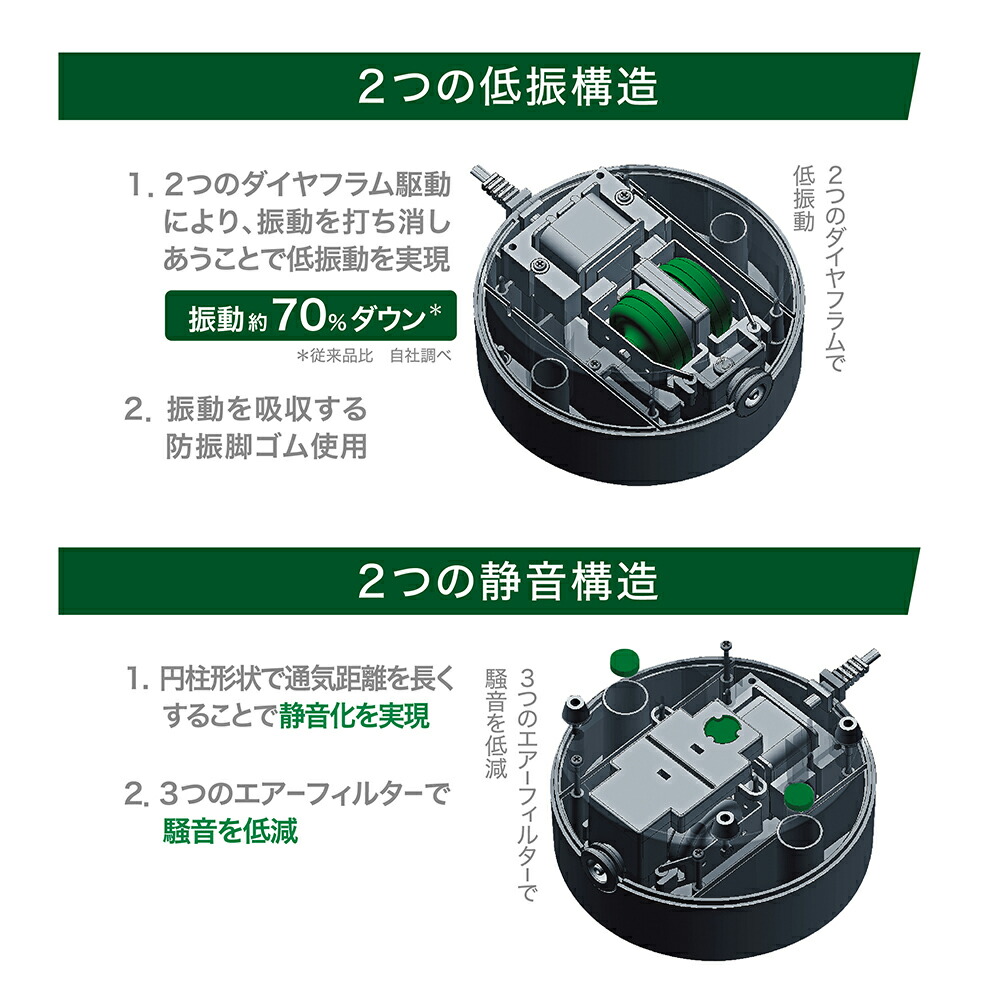 2つの低振構造

1. 2つのダイヤフラム駆動により、振動を打ち消しあうことで低振動を実現

振動約70%ダウン*

*従来品比　自社調べ

2. 振動を吸収する防振脚ゴム使用

2つのダイヤフラムで低振動

2つの静音構造

1. 円柱形状で通気距離を長くすることで静音化を実現

2. 3つのエアーフィルターで騒音を低減

3つのエアーフィルターで騒音を低減