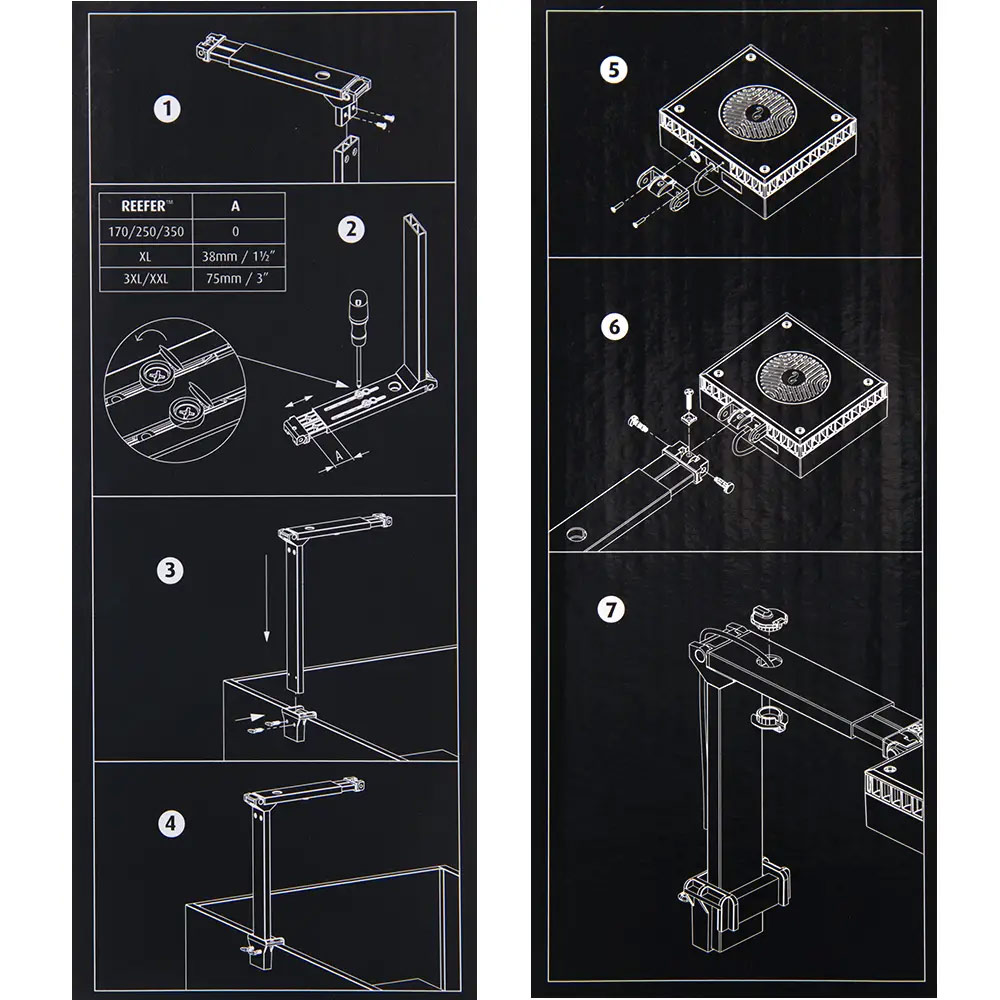 1

| REEFER™ | A |
|---|---|
| 170/250/350 | 0 |
| XL | 38mm / 1½" |
| 3XL/XXL | 75mm / 3" |

2

A

3

4

5

6

7